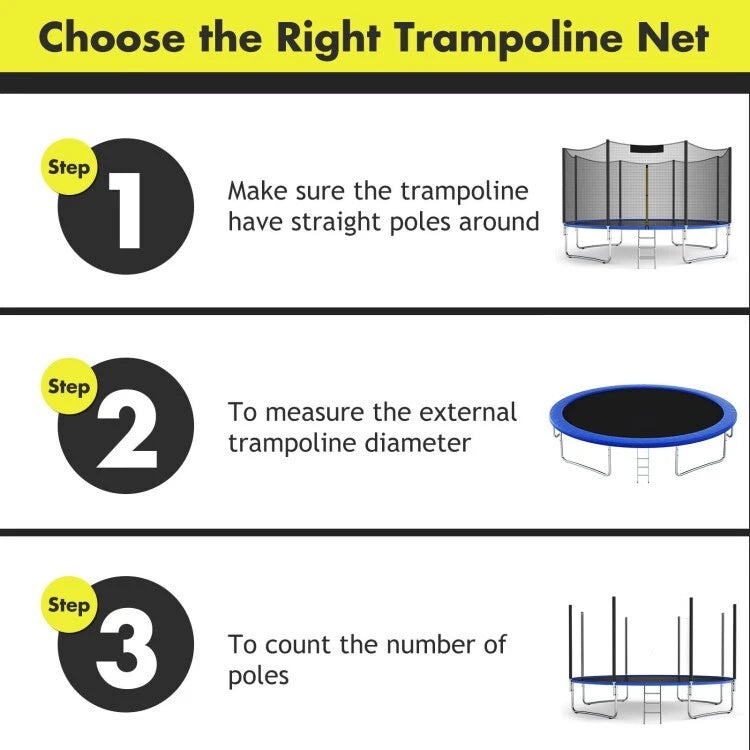 Choose the Right Trampoline Net

Step 1

Make sure the trampoline have straight poles around

Step 2

To measure the external trampoline diameter

Step 3

To count the number of poles