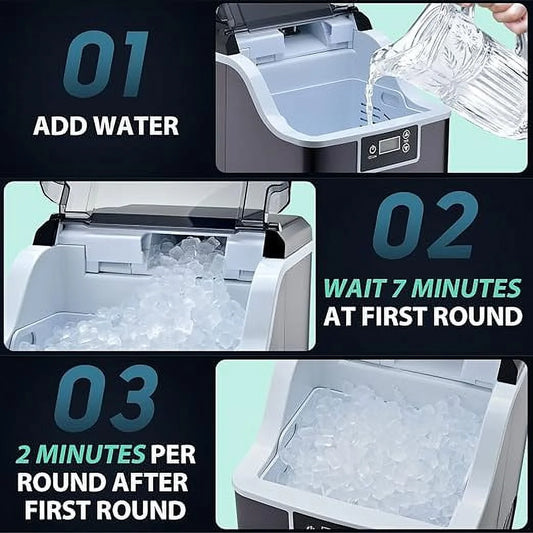 01
ADD WATER

02
WAIT 7 MINUTES
AT FIRST ROUND

03
2 MINUTES PER ROUND AFTER FIRST ROUND