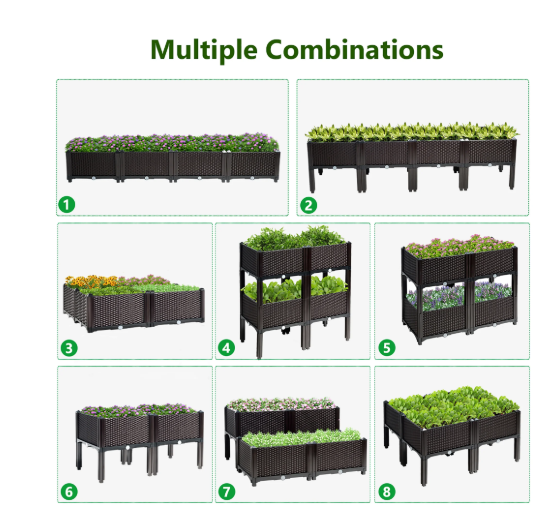 Multiple Combinations

1

2

3

4

5

6

7

8