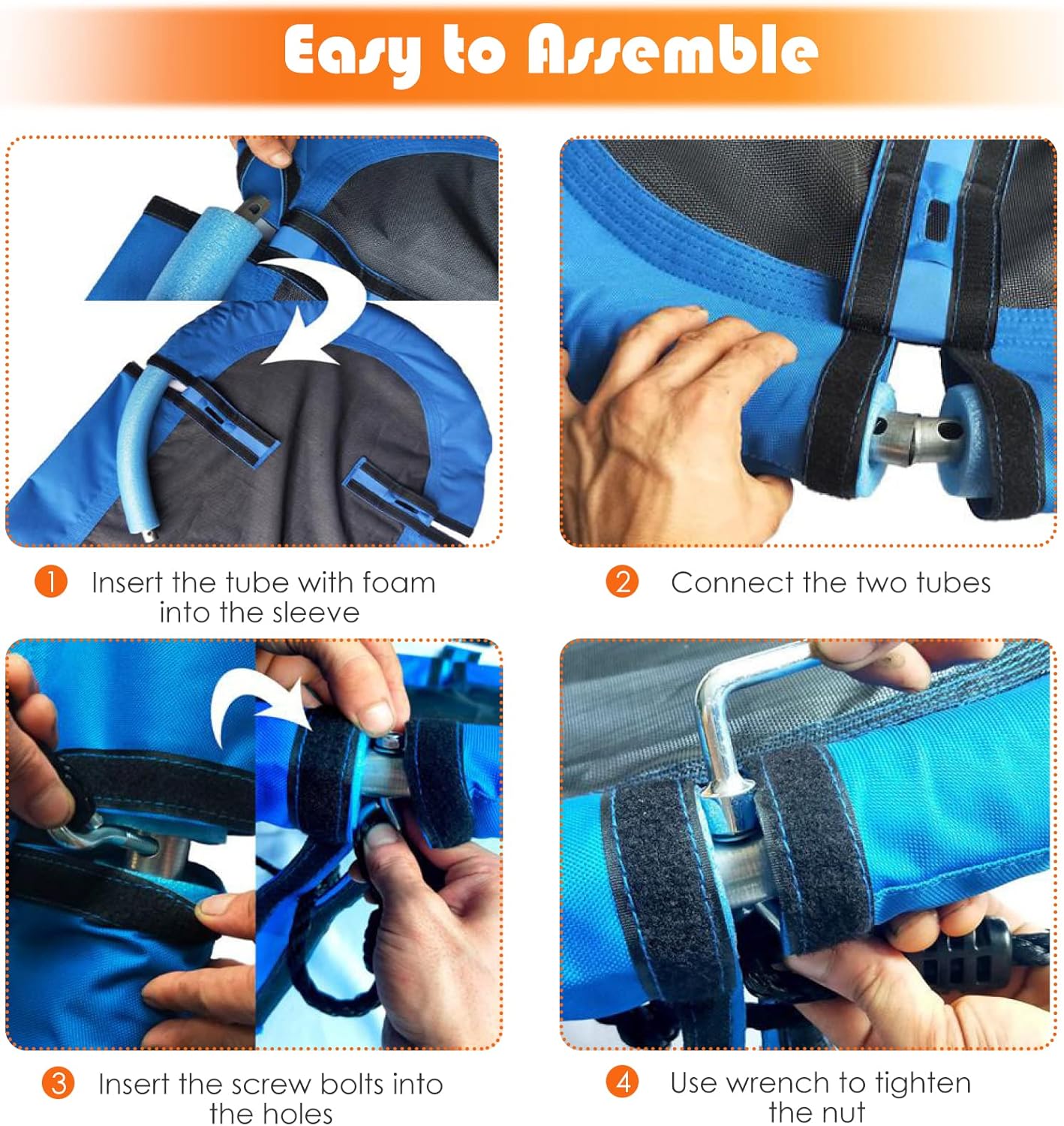 Easy to Assemble

1 Insert the tube with foam into the sleeve

2 Connect the two tubes

3 Insert the screw bolts into the holes

4 Use wrench to tighten the nut