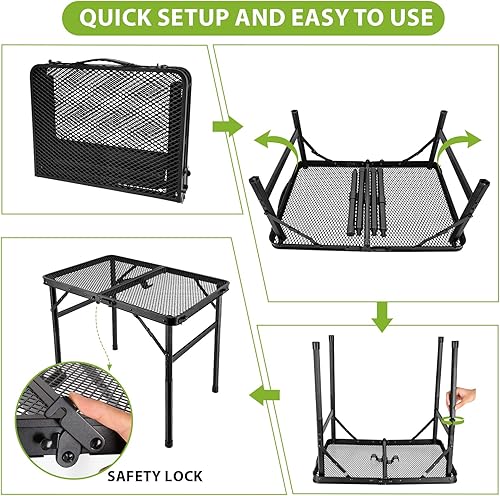 QUICK SETUP AND EASY TO USE

SAFETY LOCK