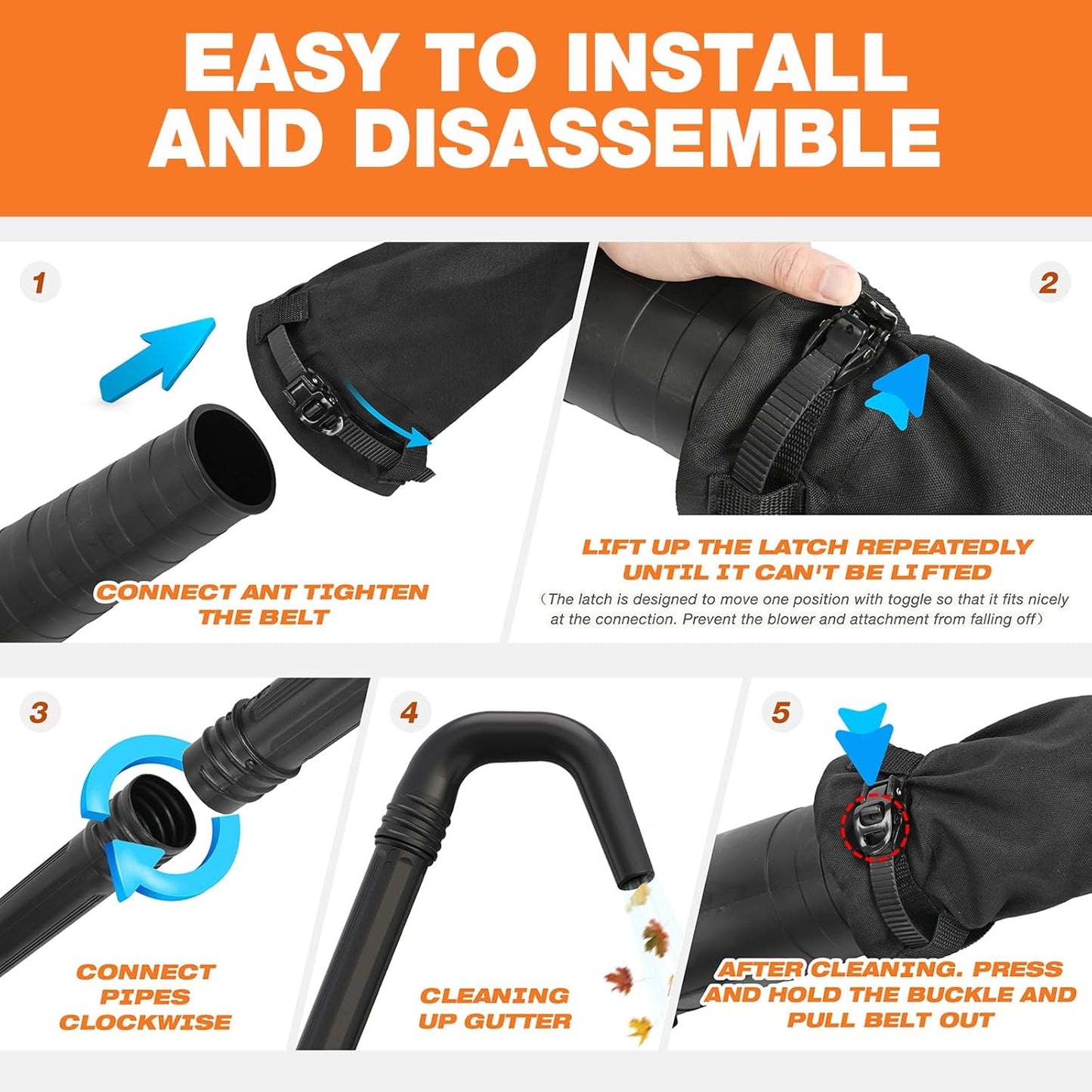 EASY TO INSTALL AND DISASSEMBLE

1

CONNECT ANT TIGHTEN THE BELT

2

LIFT UP THE LATCH REPEATEDLY UNTIL IT CAN'T BE LIFTED

（The latch is designed to move one position with toggle so that it fits nicely at the connection. Prevent the blower and attachment from falling off）

3

CONNECT PIPES CLOCKWISE

4

CLEANING UP GUTTER

5

AFTER CLEANING. PRESS AND HOLD THE BUCKLE AND PULL BELT OUT