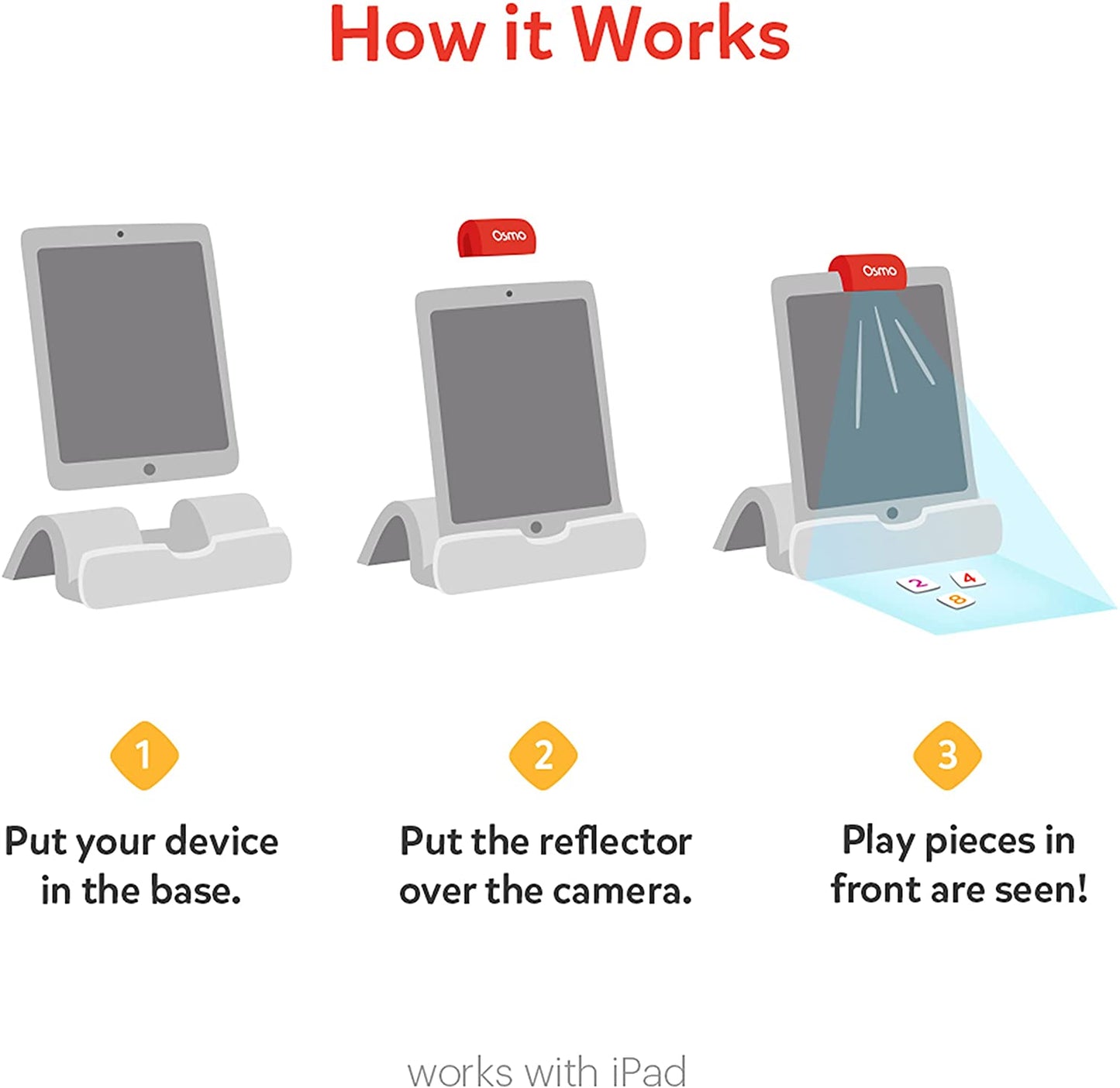 How it Works

Osmo

Osmo

2 4 8

1

Put your device in the base.

2

Put the reflector over the camera.

3

Play pieces in front are seen!

works with iPad