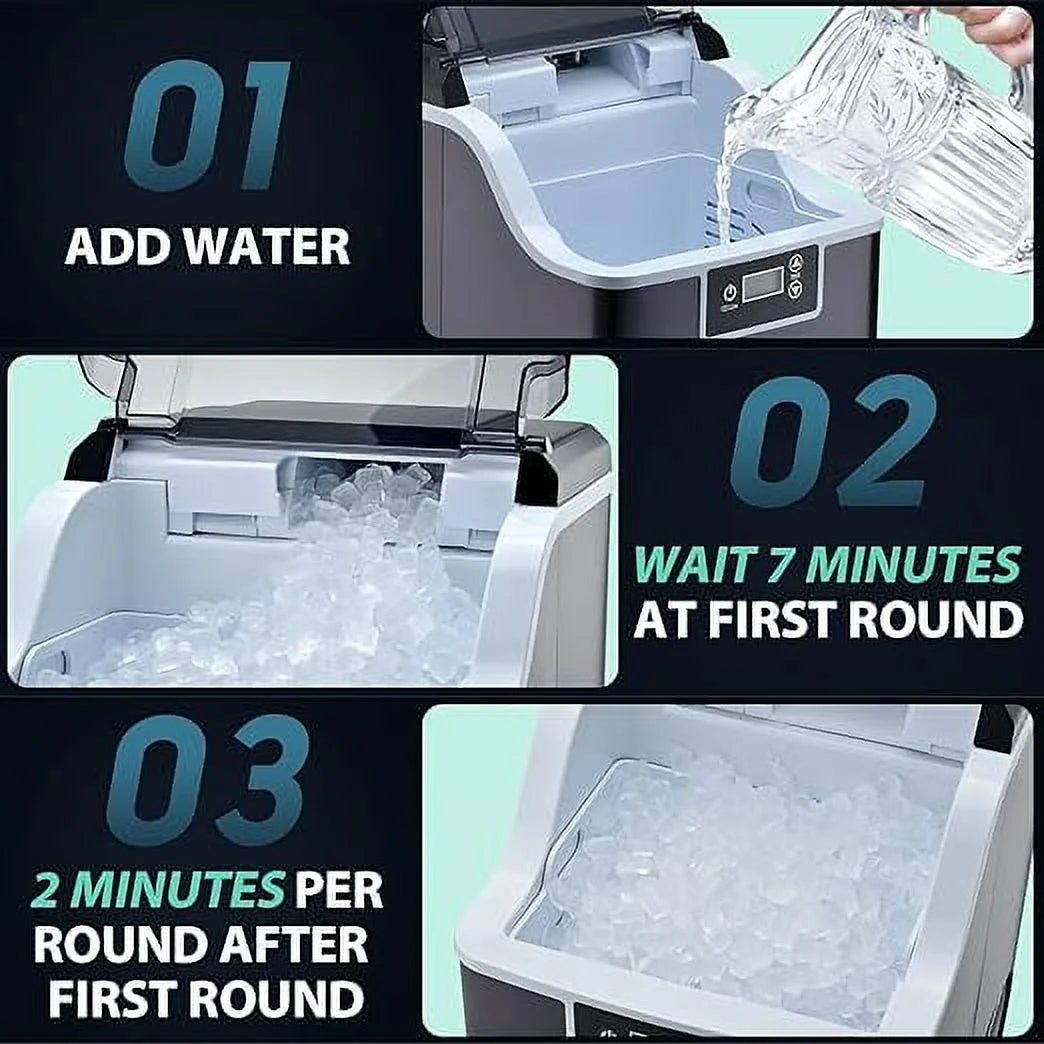 01
ADD WATER

02
WAIT 7 MINUTES
AT FIRST ROUND

03
2 MINUTES PER
ROUND AFTER
FIRST ROUND