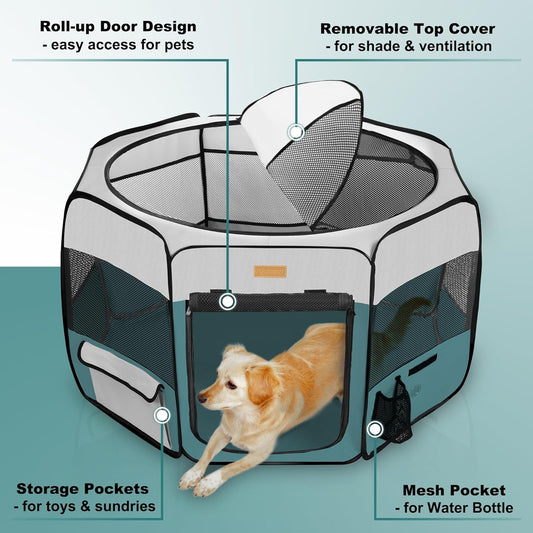 Roll-up Door Design
- easy access for pets

Removable Top Cover
- for shade & ventilation

Storage Pockets
- for toys & sundries

Mesh Pocket
- for Water Bottle