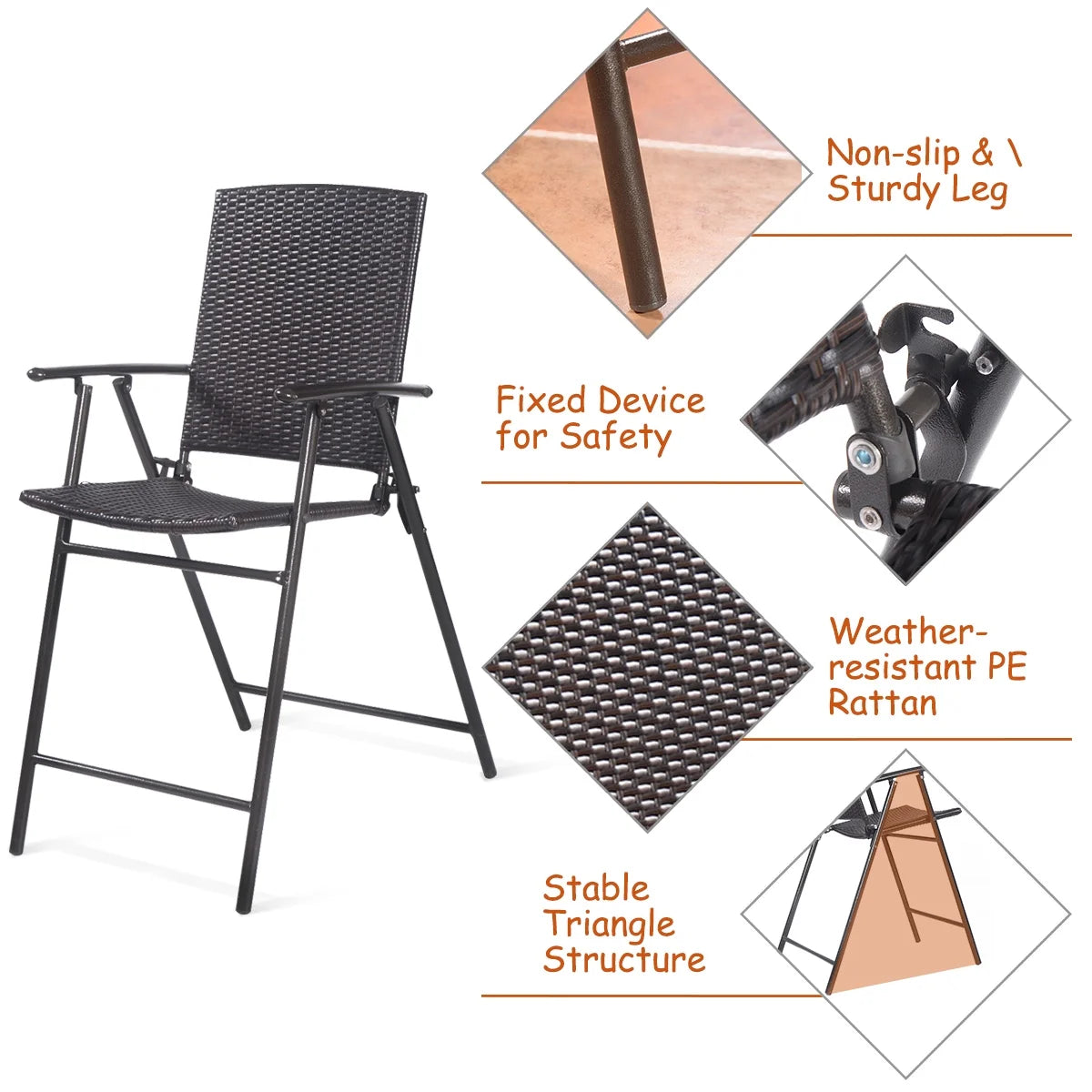 Non-slip & \
Sturdy Leg

Fixed Device
for Safety

Weather-resistant PE
Rattan

Stable
Triangle
Structure